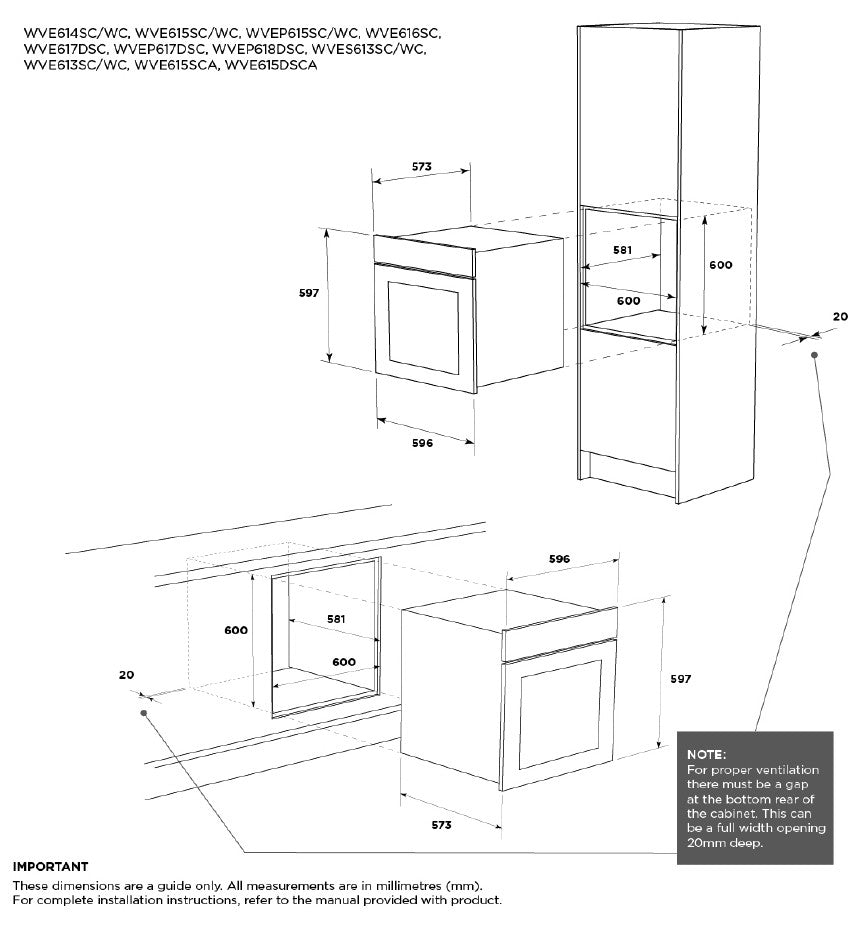 WVE614SC/WC, WVE615SC/WC, WVEP615SC/WC, WVE616SC, WVE617DSC, WVEP617DSC, WVEP618DSC, WVES613SC/WC, WVE613SC/WC, WVE615SCA, WVE615DSCA

573

597

596

581

600

600

20

596

600

581

600

20

597

573

NOTE:
For proper ventilation there must be a gap at the bottom rear of the cabinet. This can be a full width opening 20mm deep.

IMPORTANT
These dimensions are a guide only. All measurements are in millimetres (mm).
For complete installation instructions, refer to the manual provided with product.